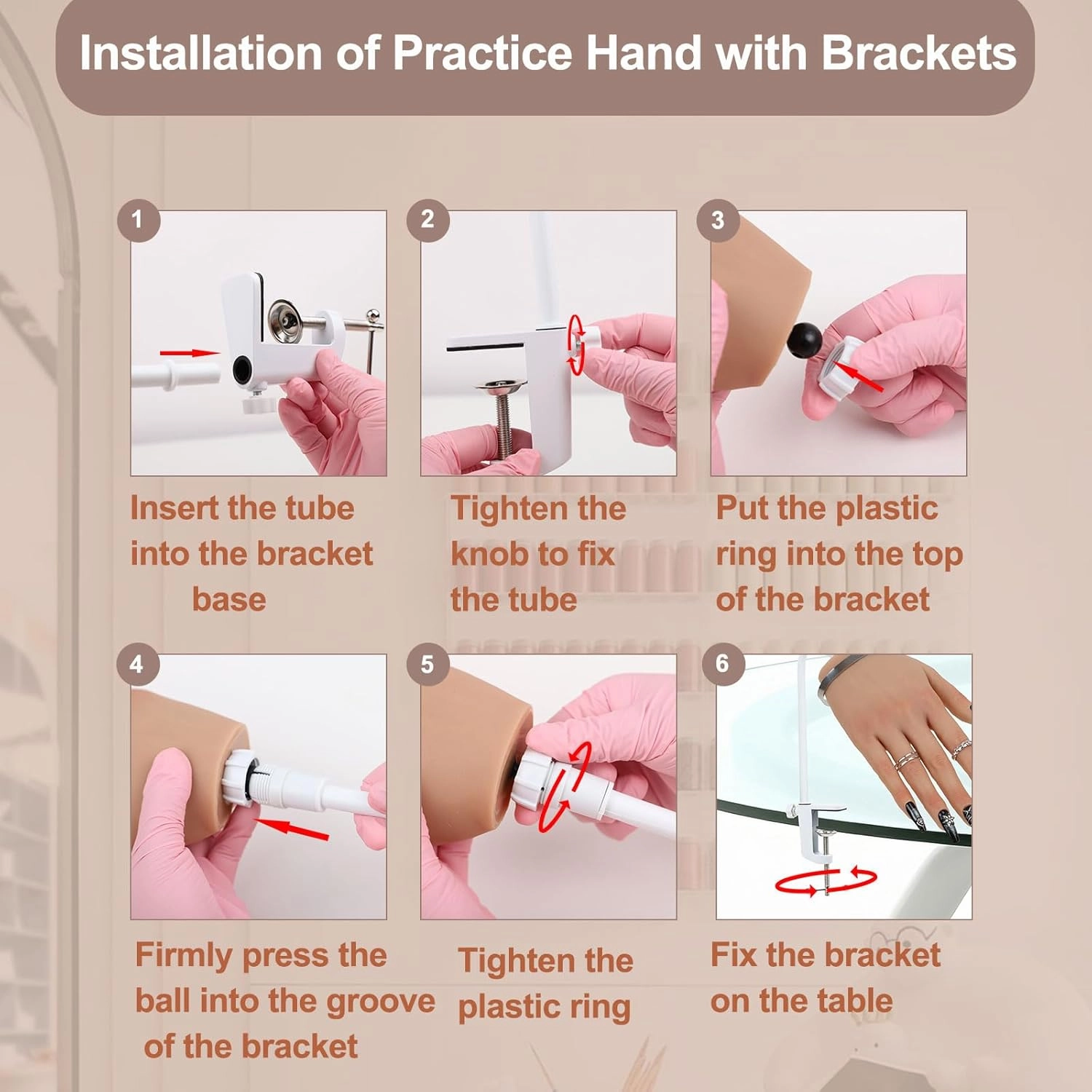 Installation of Practice Hand with Brackets

1

Insert the tube into the bracket base

2

Tighten the knob to fix the tube

3

Put the plastic ring into the top of the bracket

4

Firmly press the ball into the groove of the bracket

5

Tighten the plastic ring

6

Fix the bracket on the table