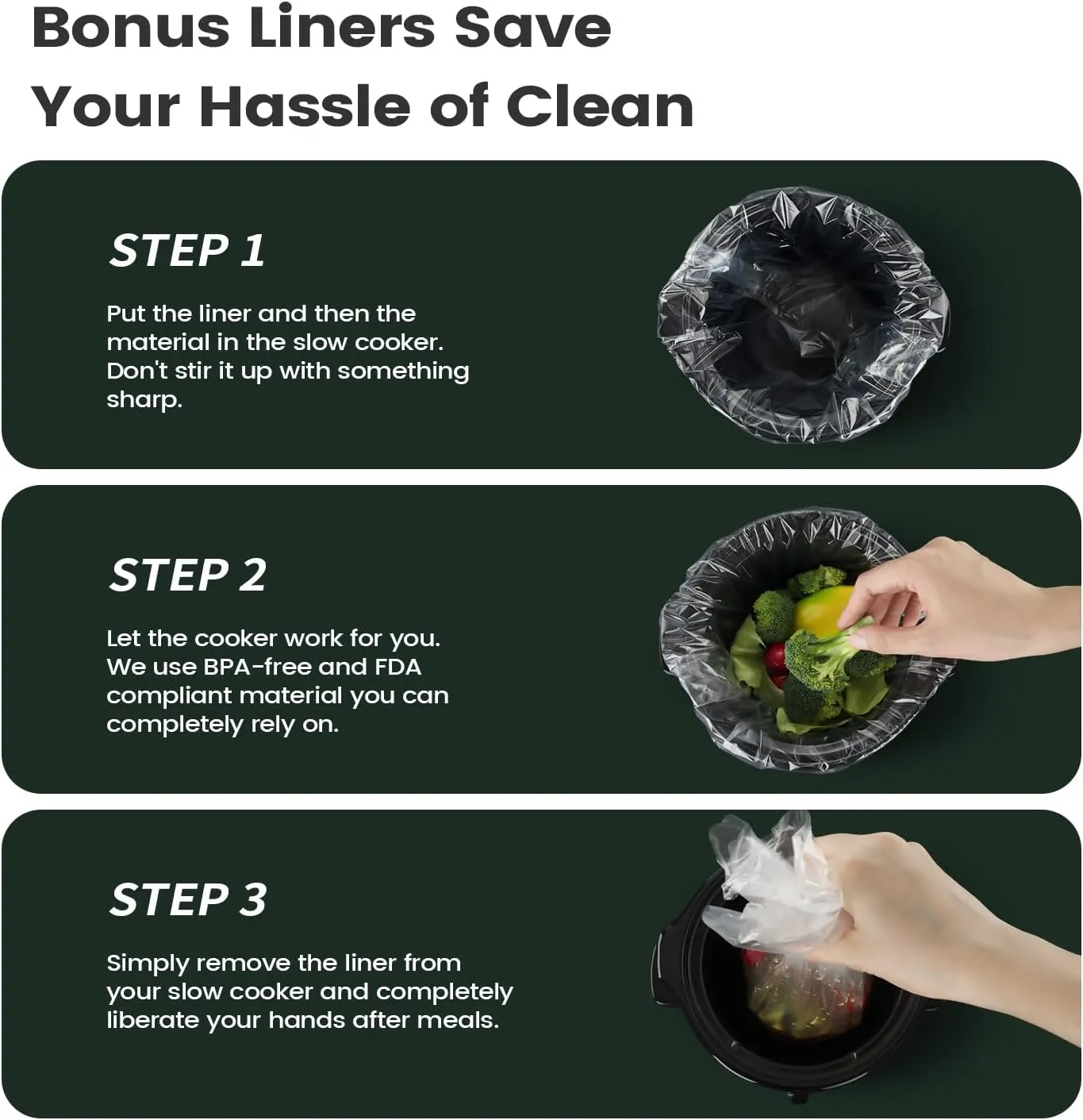 Bonus Liners Save Your Hassle of Clean

STEP 1

Put the liner and then the material in the slow cooker. Don't stir it up with something sharp.

STEP 2

Let the cooker work for you. We use BPA-free and FDA compliant material you can completely rely on.

STEP 3

Simply remove the liner from your slow cooker and completely liberate your hands after meals.