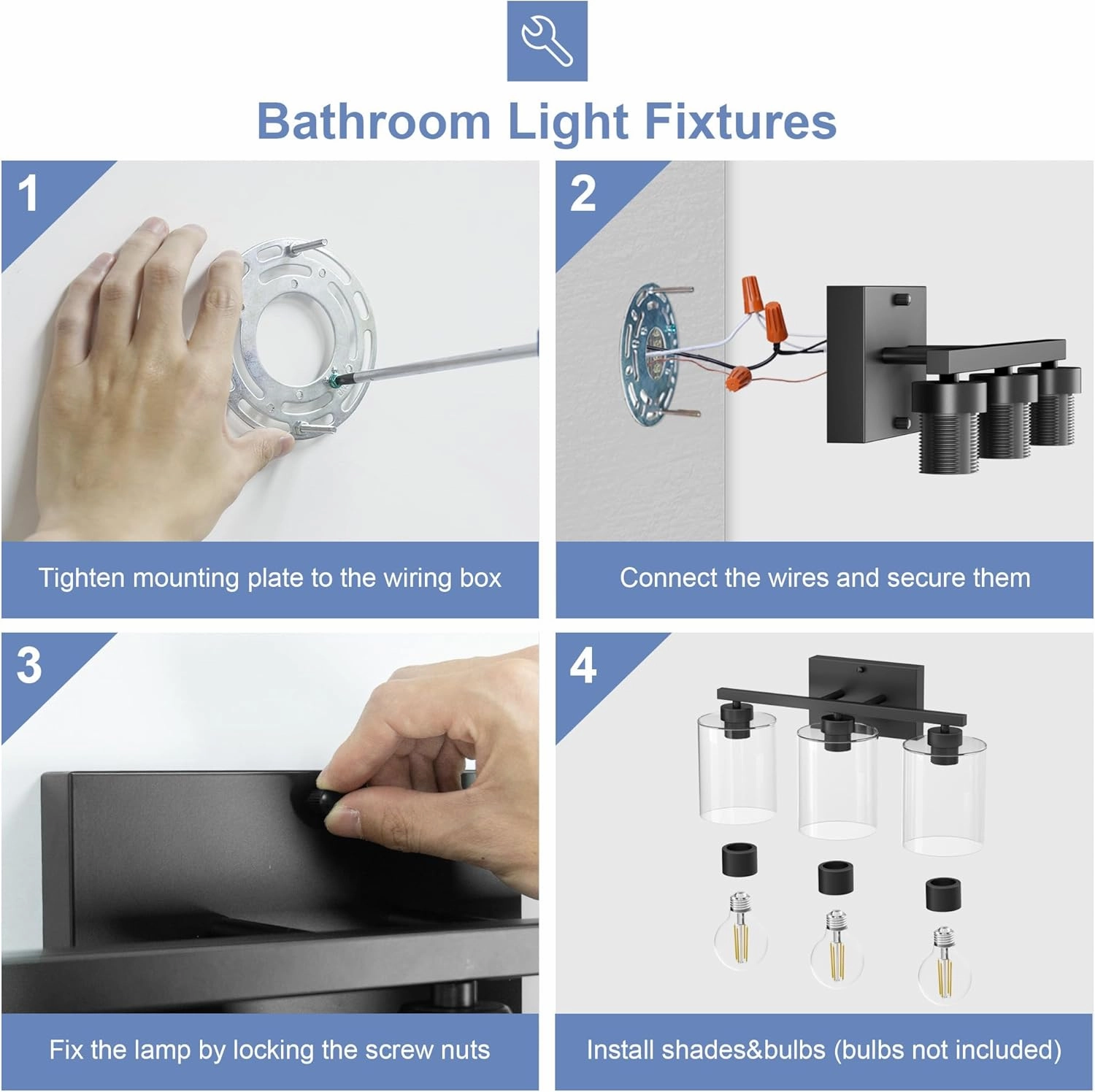 Bathroom Light Fixtures

1

Tighten mounting plate to the wiring box

2

Connect the wires and secure them

3

Fix the lamp by locking the screw nuts

4

Install shades&bulbs (bulbs not included)