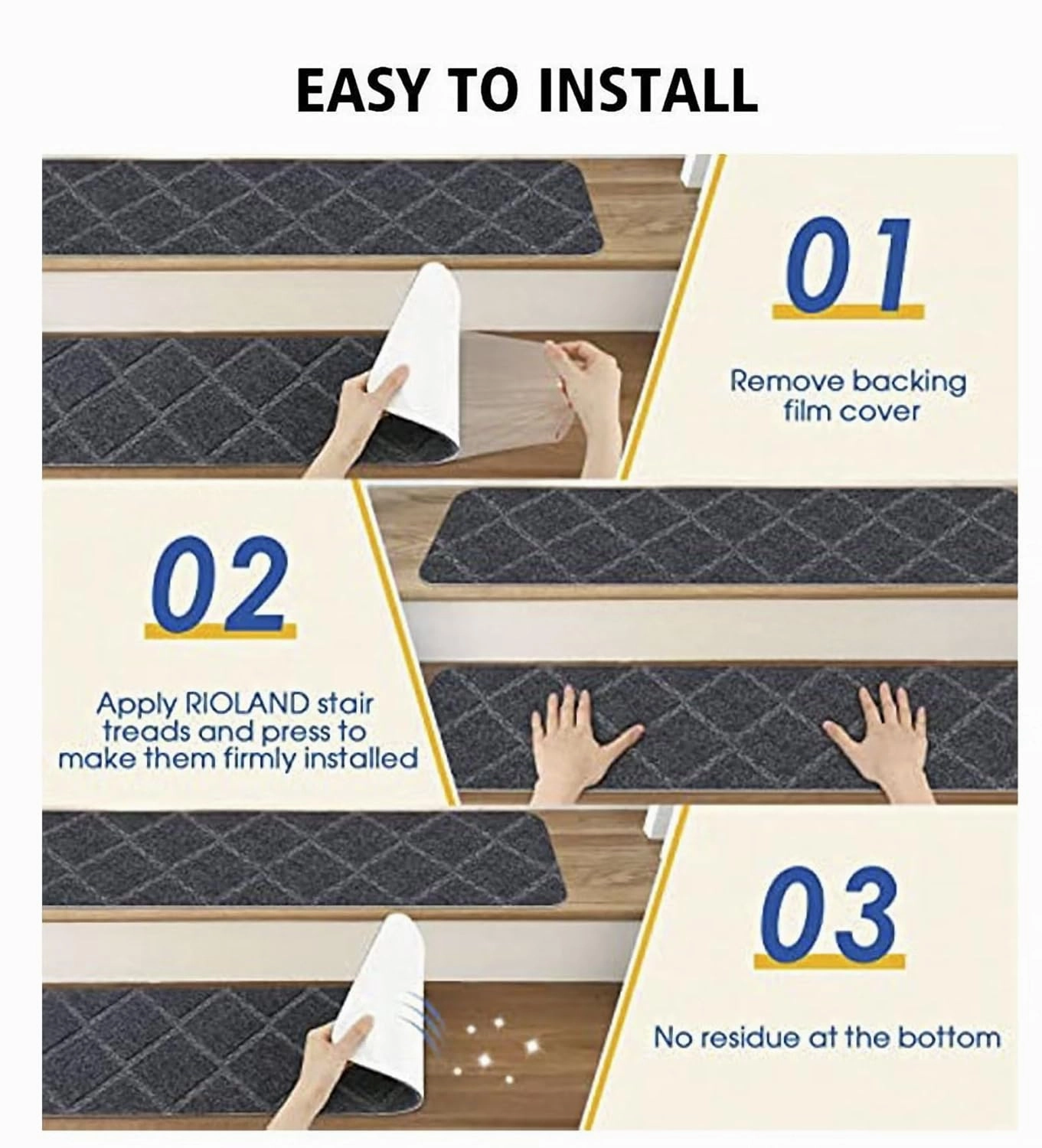 EASY TO INSTALL

01

Remove backing film cover

02

Apply RIOLAND stair treads and press to make them firmly installed

03

No residue at the bottom